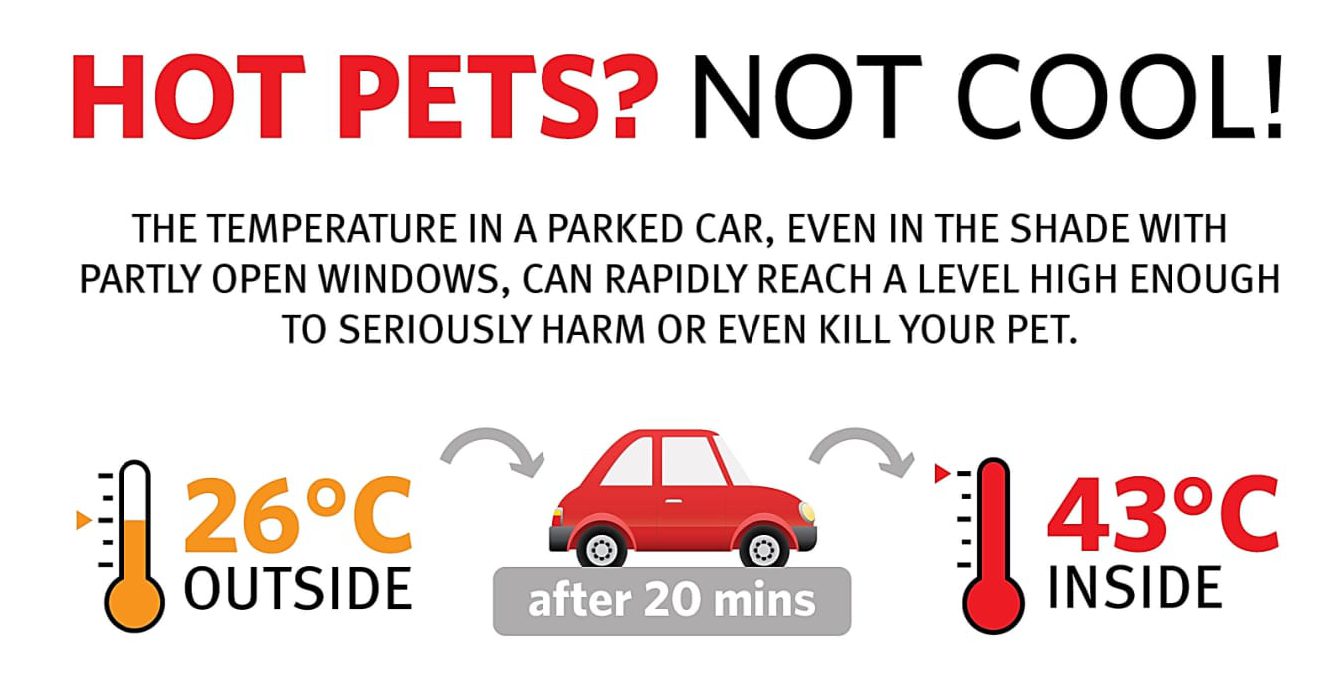 HOT PETS? NOT COOL!

THE TEMPERATURE IN A PARKED CAR, EVEN IN THE SHADE WITH PARTLY OPEN WINDOWS, CAN RAPIDLY REACH A LEVEL HIGH ENOUGH TO SERIOUSLY HARM OR EVEN KILL YOUR PET.

26°C OUTSIDE

after 20 mins

43°C INSIDE